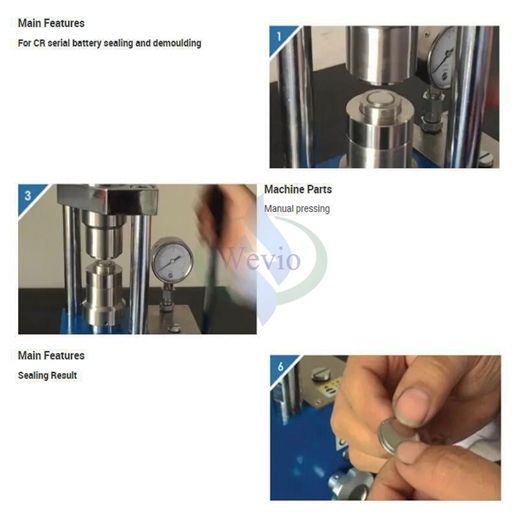 Main Features

For CR serial battery sealing and demoulding

1

3

Machine Parts

Manual pressing

Wevio

Main Features

Sealing Result

6