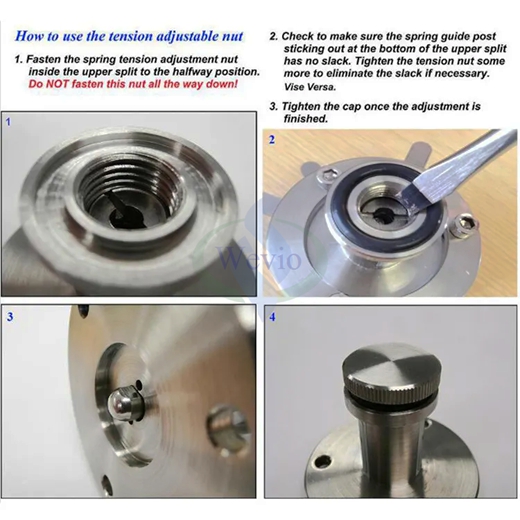 How to use the tension adjustable nut

1. Fasten the spring tension adjustment nut inside the upper split to the halfway position. Do NOT fasten this nut all the way down!

2. Check to make sure the spring guide post sticking out at the bottom of the upper split has no slack. Tighten the tension nut some more to eliminate the slack if necessary. Vise Versa.

3. Tighten the cap once the adjustment is finished.

1

2

Wevio

3

4